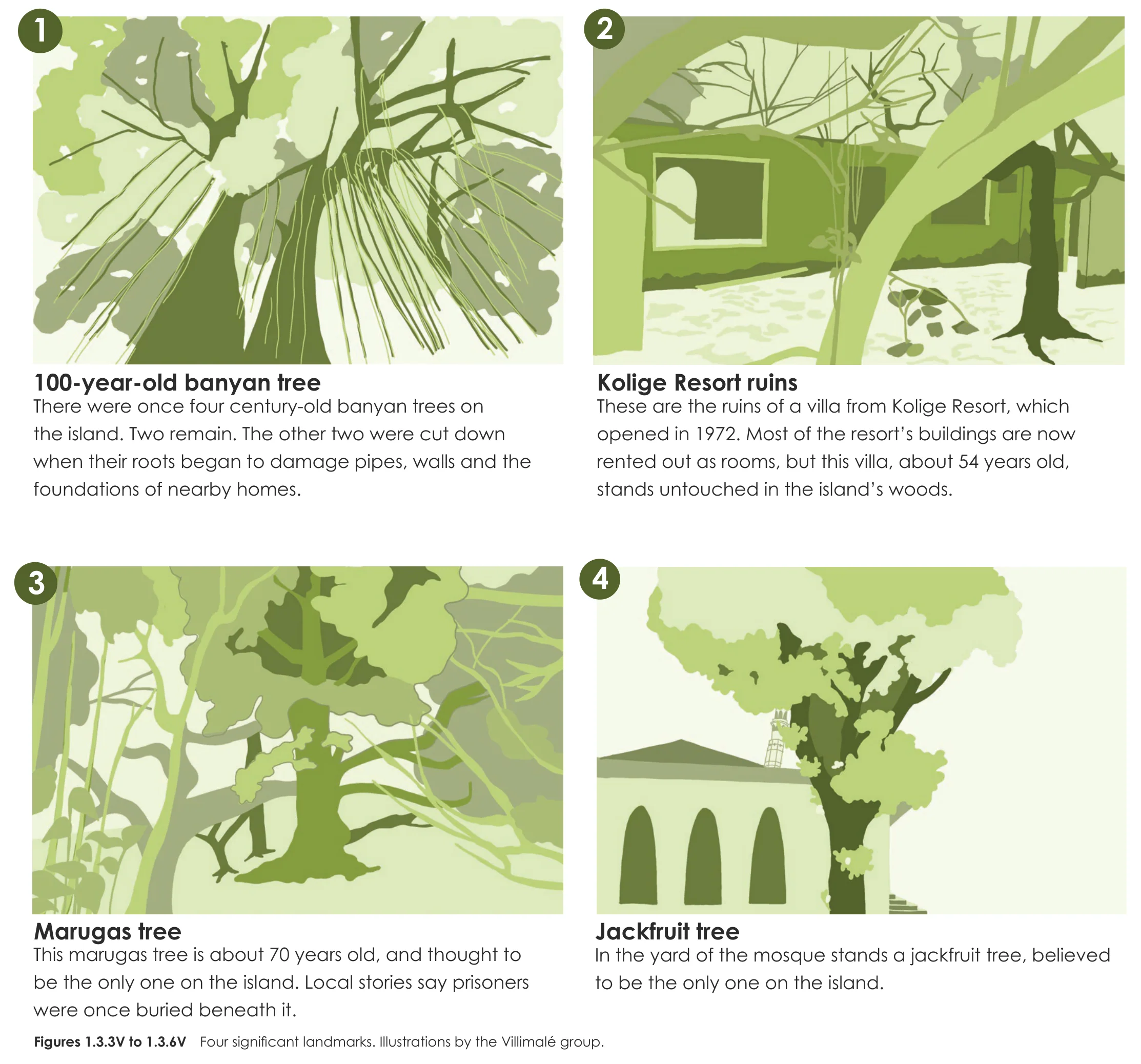 1

100-year-old banyan tree
There were once four century-old banyan trees on the island. Two remain. The other two were cut down when their roots began to damage pipes, walls and the foundations of nearby homes.

2

Kolige Resort ruins
These are the ruins of a villa from Kolige Resort, which opened in 1972. Most of the resort's buildings are now rented out as rooms, but this villa, about 54 years old, stands untouched in the island's woods.

3

Marugas tree
This marugas tree is about 70 years old, and thought to be the only one on the island. Local stories say prisoners were once buried beneath it.

4

Jackfruit tree
In the yard of the mosque stands a jackfruit tree, believed to be the only one on the island.

Figures 1.3.3V to 1.3.6V Four significant landmarks. Illustrations by the Villimalé group.